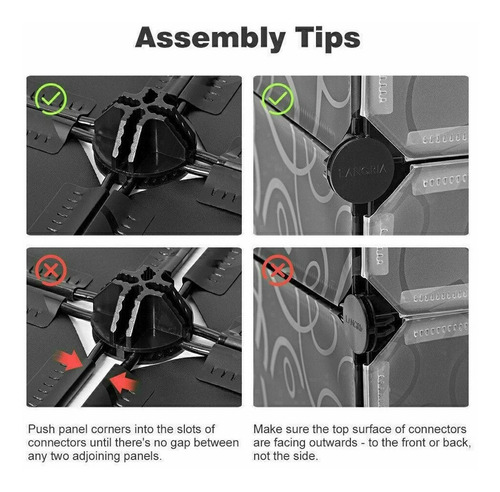 Assembly Tips

LANGRIA

LANGRIA

Push panel corners into the slots of connectors until there's no gap between any two adjoining panels.

Make sure the top surface of connectors are facing outwards - to the front or back, not the side.