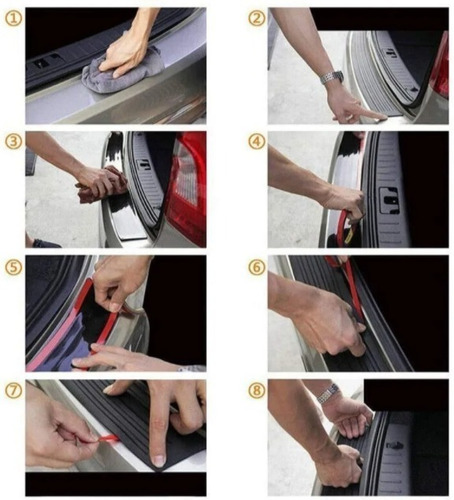 ①
②
③
④
⑤
⑥
⑦
⑧