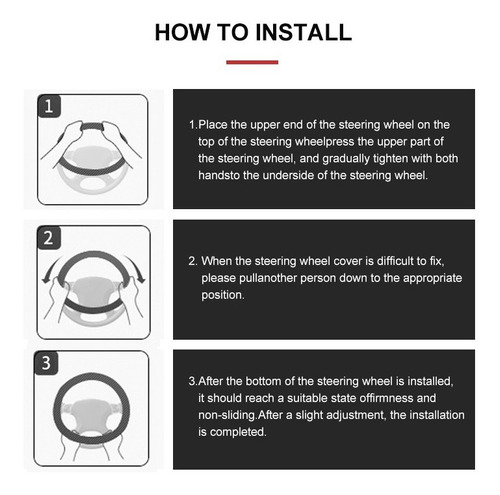 HOW TO INSTALL

1

1.Place the upper end of the steering wheel on the top of the steering wheelpress the upper part of the steering wheel, and gradually tighten with both handsto the underside of the steering wheel.

2

2. When the steering wheel cover is difficult to fix, please pullanother person down to the appropriate position.

3

3.After the bottom of the steering wheel is installed, it should reach a suitable state offirmness and non-sliding.After a slight adjustment, the installation is completed.