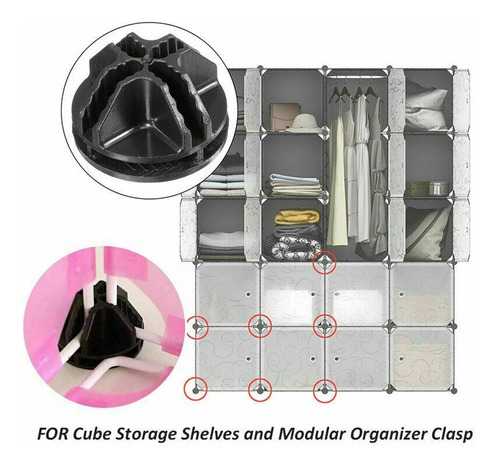 FOR Cube Storage Shelves and Modular Organizer Clasp