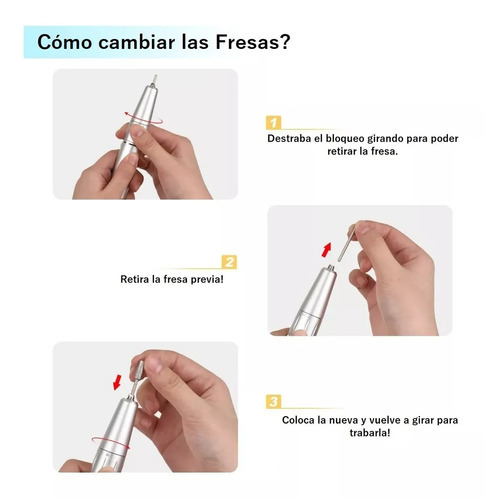 Cómo cambiar las Fresas?

1
Destraba el bloqueo girando para poder retirar la fresa.

2
Retira la fresa previa!

3
Coloca la nueva y vuelve a girar para trabarla!