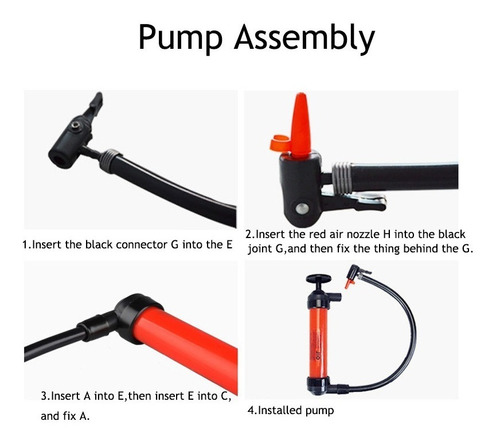 Pump Assembly

1.Insert the black connector G into the E

2.Insert the red air nozzle H into the black joint G,and then fix the thing behind the G.

3.Insert A into E,then insert E into C, and fix A.

4.Installed pump