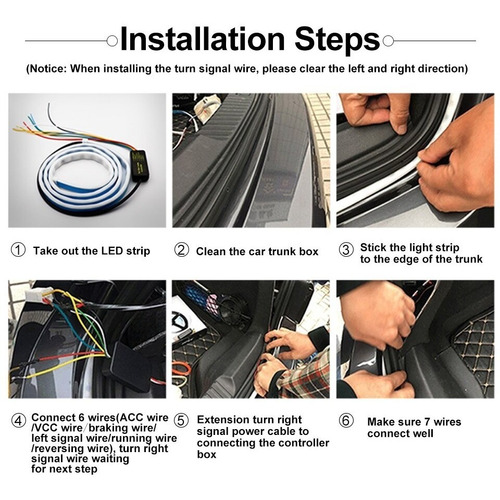 Installation Steps

(Notice: When installing the turn signal wire, please clear the left and right direction)

① Take out the LED strip

② Clean the car trunk box

③ Stick the light strip to the edge of the trunk

④ Connect 6 wires(ACC wire /VCC wire/braking wire/ left signal wire/running wire /reversing wire), turn right signal wire waiting for next step

⑤ Extension turn right signal power cable to connecting the controller box

⑥ Make sure 7 wires connect well