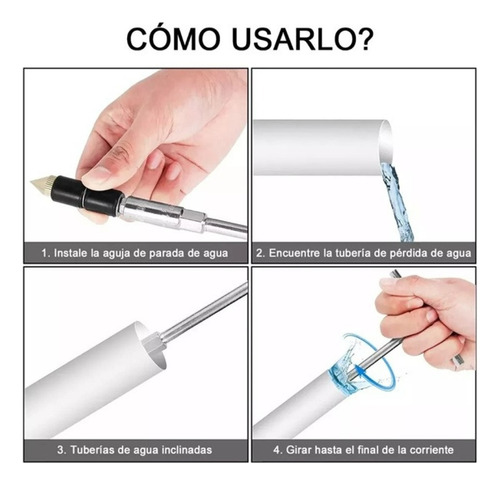 CÓMO USARLO?

1. Instale la aguja de parada de agua

2. Encuentre la tubería de pérdida de agua

3. Tuberías de agua inclinadas

4. Girar hasta el final de la corriente