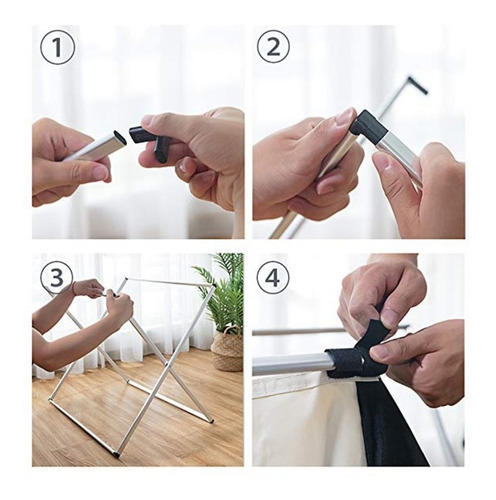 1

2

3

4