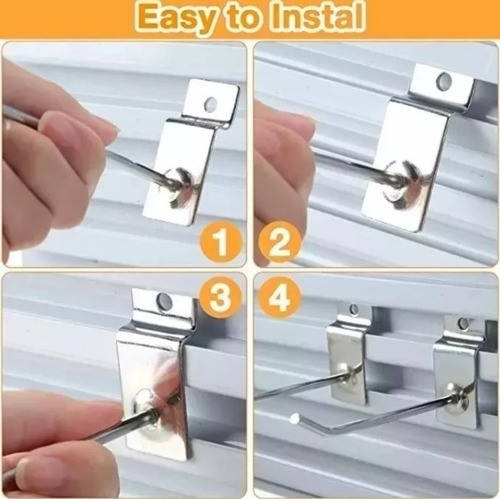 Easy to Instal

1

2

3

4