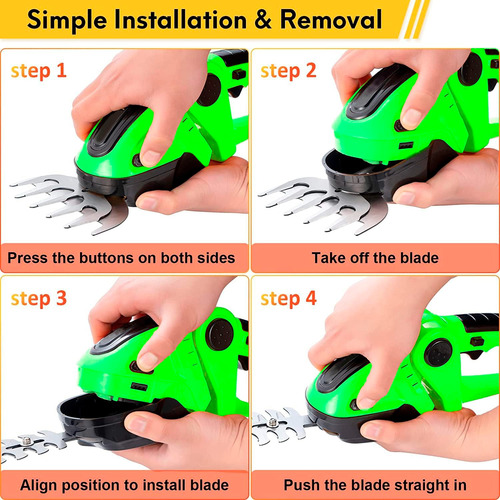 Simple Installation & Removal

step 1

Press the buttons on both sides

step 2

Take off the blade

step 3

Align position to install blade

step 4

Push the blade straight in