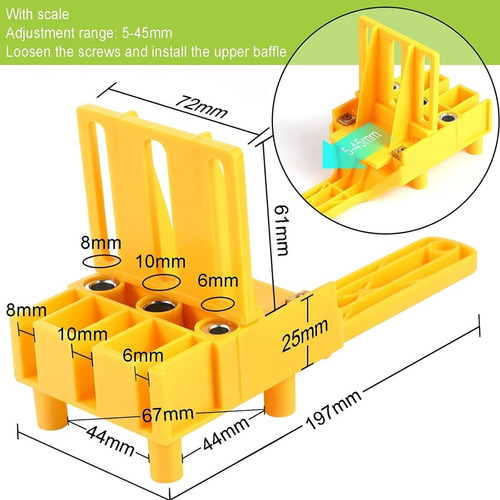 With scale
Adjustment range: 5-45mm
Loosen the screws and install the upper baffle

5-45mm

72mm

61mm

8mm
10mm
6mm

8mm
10mm
6mm

25mm

67mm

44mm
44mm
197mm