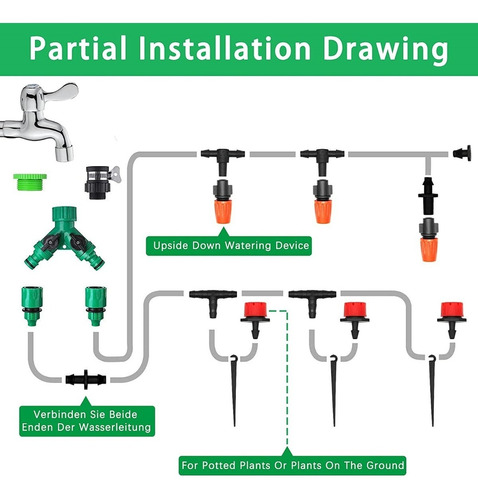 Partial Installation Drawing

Upside Down Watering Device

Verbinden Sie Beide Enden Der Wasserleitung

For Potted Plants Or Plants On The Ground