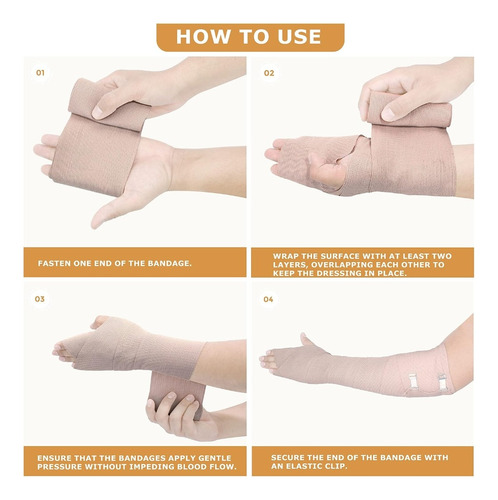 HOW TO USE

01

FASTEN ONE END OF THE BANDAGE.

02

WRAP THE SURFACE WITH AT LEAST TWO LAYERS, OVERLAPPING EACH OTHER TO KEEP THE DRESSING IN PLACE.

03

ENSURE THAT THE BANDAGES APPLY GENTLE PRESSURE WITHOUT IMPEDING BLOOD FLOW.

04

SECURE THE END OF THE BANDAGE WITH AN ELASTIC CLIP.