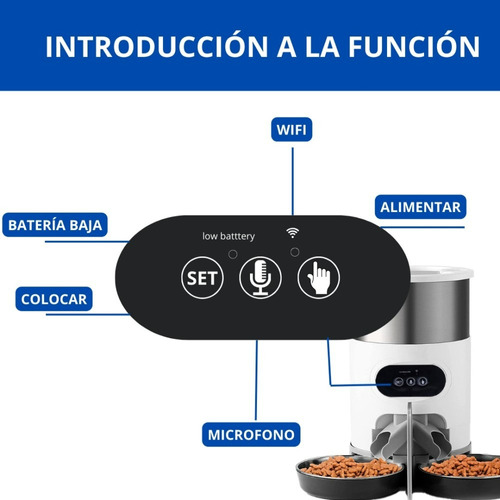 INTRODUCCIÓN A LA FUNCIÓN

WIFI

ALIMENTAR

BATERÍA BAJA

low batttery

SET

COLOCAR

MICROFONO