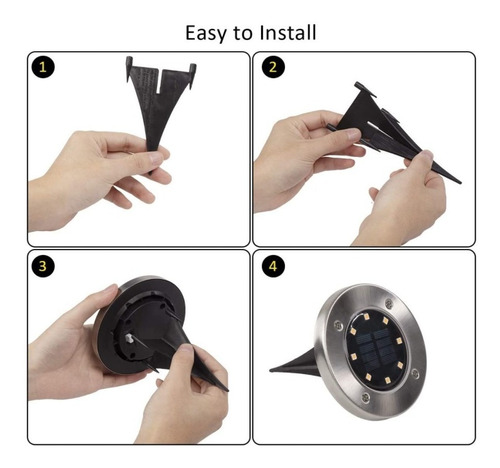 Easy to Install

1

2

3

4