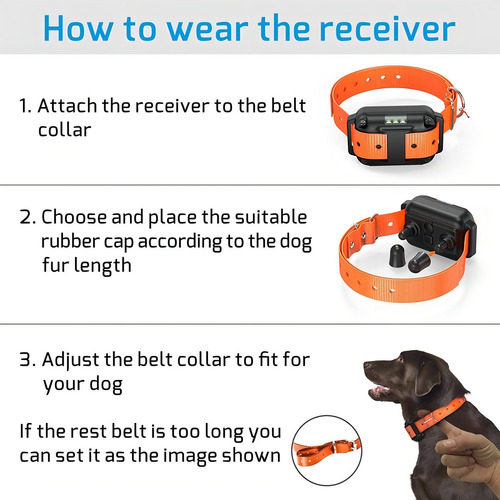 How to wear the receiver

1. Attach the receiver to the belt collar

2. Choose and place the suitable rubber cap according to the dog fur length

3. Adjust the belt collar to fit for your dog

If the rest belt is too long you can set it as the image shown