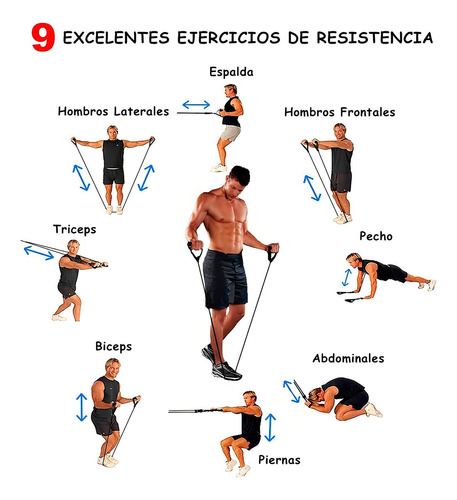 9 EXCELENTES EJERCICIOS DE RESISTENCIA

Espalda

Hombros Laterales

Hombros Frontales

Triceps

Pecho

Biceps

Abdominales

Piernas