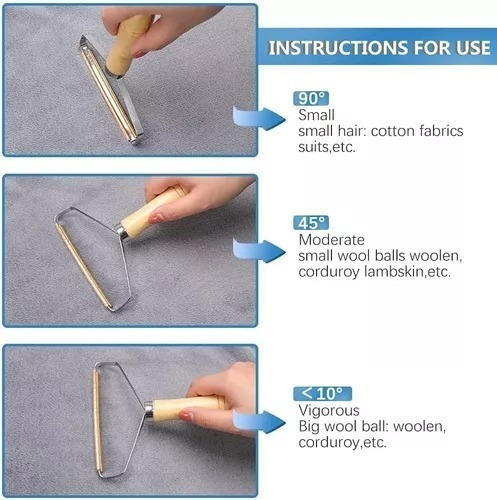 INSTRUCTIONS FOR USE

90°
Small
small hair: cotton fabrics suits,etc.

45°
Moderate
small wool balls woolen, corduroy lambskin,etc.

<10°
Vigorous
Big wool ball: woolen, corduroy,etc.