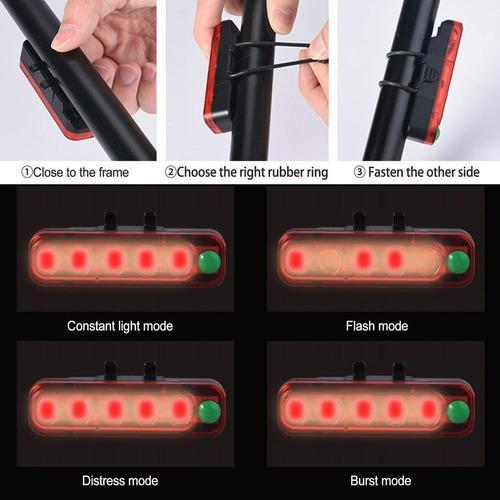 ①Close to the frame
②Choose the right rubber ring
③ Fasten the other side

Constant light mode

Flash mode

Distress mode

Burst mode